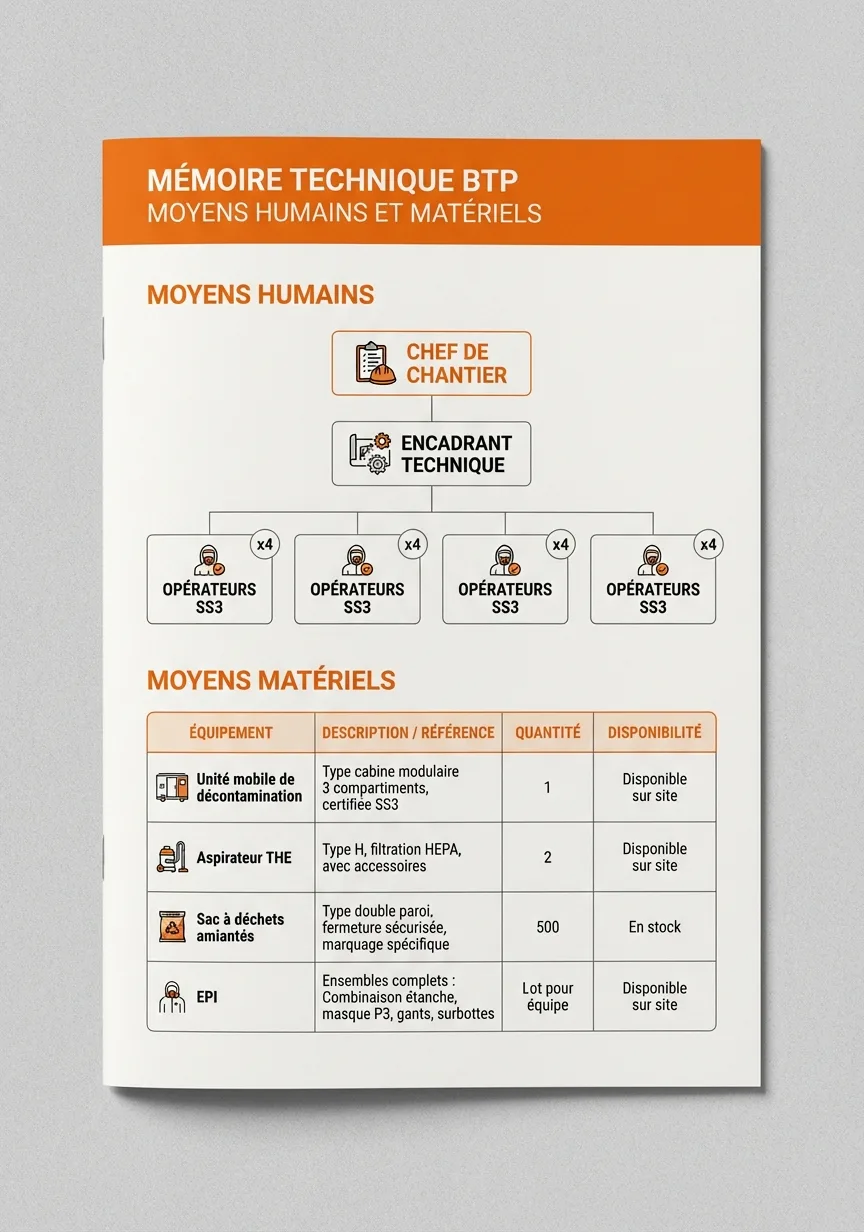 MÉMOIRE TECHNIQUE BTP
MOYENS HUMAINS ET MATÉRIELS

MOYENS HUMAINS

CHEF DE CHANTIER

ENCADRANT TECHNIQUE

x4
OPÉRATEURS SS3

x4
OPÉRATEURS SS3

x4
OPÉRATEURS SS3

x4
OPÉRATEURS SS3

MOYENS MATÉRIELS

| ÉQUIPEMENT | DESCRIPTION / RÉFÉRENCE | QUANTITÉ | DISPONIBILITÉ |
|---|---|---|---|
| Unité mobile de décontamination | Type cabine modulaire 3 compartiments, certifiée SS3 | 1 | Disponible sur site |
| Aspirateur THE | Type H, filtration HEPA, avec accessoires | 2 | Disponible sur site |
| Sac à déchets amiantés | Type double paroi, fermeture sécurisée, marquage spécifique | 500 | En stock |
| EPI | Ensembles complets : Combinaison étanche, masque P3, gants, surbottes | Lot pour équipe | Disponible sur site |